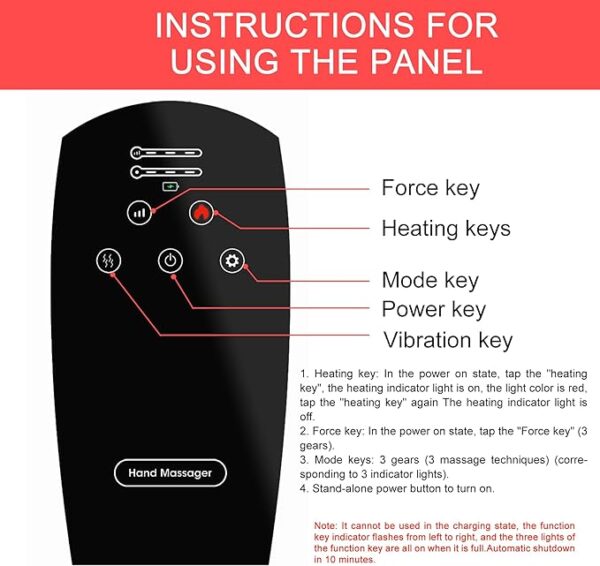 INSTRUCTIONS FOR USING THE PANEL

Force key
Heating keys
Mode key
Power key
Vibration key

Hand Massager

1. Heating key: In the power on state, tap the "heating key", the heating indicator light is on, the light color is red, tap the "heating key" again The heating indicator light is off.
2. Force key: In the power on state, tap the "Force key" (3 gears).
3. Mode keys: 3 gears (3 massage techniques) (corresponding to 3 indicator lights).
4. Stand-alone power button to turn on.

Note: It cannot be used in the charging state, the function key indicator flashes from left to right, and the three lights of the function key are all on when it is full.Automatic shutdown in 10 minutes.